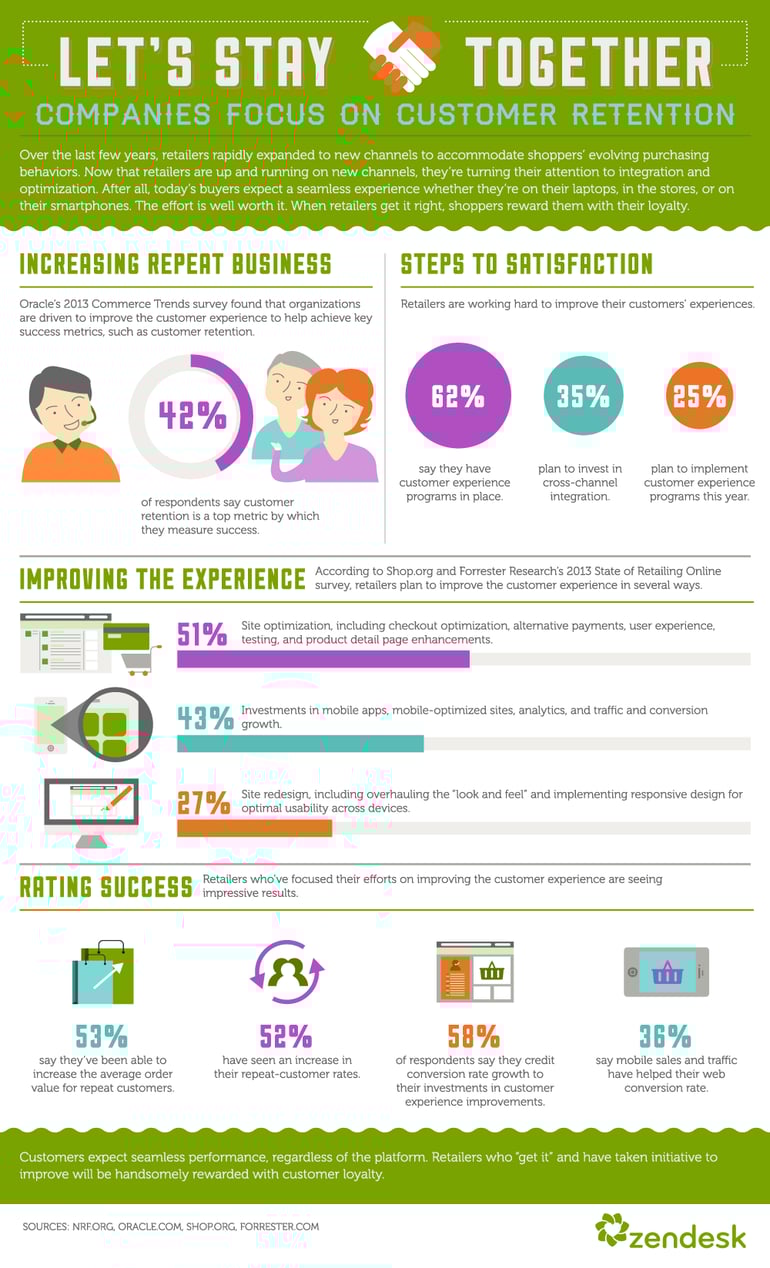 LET'S STAY TOGETHER

COMPANIES FOCUS ON CUSTOMER RETENTION

Over the last few years, retailers rapidly expanded to new channels to accommodate shoppers' evolving purchasing behaviors. Now that retailers are up and running on new channels, they're turning their attention to integration and optimization. After all, today's buyers expect a seamless experience whether they're on their laptops, in the stores, or on their smartphones. The effort is well worth it. When retailers get it right, shoppers reward them with their loyalty.

INCREASING REPEAT BUSINESS

Oracle's 2013 Commerce Trends survey found that organizations are driven to improve the customer experience to help achieve key success metrics, such as customer retention.

42%

of respondents say customer retention is a top metric by which they measure success.

STEPS TO SATISFACTION

Retailers are working hard to improve their customers' experiences.

62%
say they have customer experience programs in place.

35%
plan to invest in cross-channel integration.

25%
plan to implement customer experience programs this year.

IMPROVING THE EXPERIENCE

According to Shop.org and Forrester Research's 2013 State of Retailing Online survey, retailers plan to improve the customer experience in several ways.

51% Site optimization, including checkout optimization, alternative payments, user experience, testing, and product detail page enhancements.

43% Investments in mobile apps, mobile-optimized sites, analytics, and traffic and conversion growth.

27% Site redesign, including overhauling the "look and feel" and implementing responsive design for optimal usability across devices.

RATING SUCCESS

Retailers who've focused their efforts on improving the customer experience are seeing impressive results.

53%
say they've been able to increase the average order value for repeat customers.

52%
have seen an increase in their repeat-customer rates.

58%
of respondents say they credit conversion rate growth to their investments in customer experience improvements.

36%
say mobile sales and traffic have helped their web conversion rate.

Customers expect seamless performance, regardless of the platform. Retailers who "get it" and have taken initiative to improve will be handsomely rewarded with customer loyalty.

SOURCES: NRF.ORG, ORACLE.COM, SHOP.ORG, FORRESTER.COM

zendesk